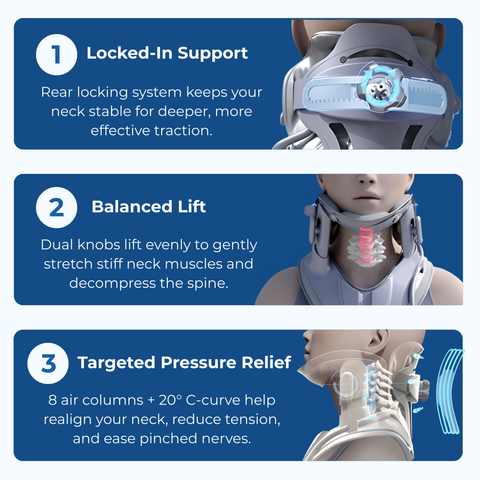 1 Locked-In Support

Rear locking system keeps your neck stable for deeper, more effective traction.

2 Balanced Lift

Dual knobs lift evenly to gently stretch stiff neck muscles and decompress the spine.

3 Targeted Pressure Relief

8 air columns + 20° C-curve help realign your neck, reduce tension, and ease pinched nerves.